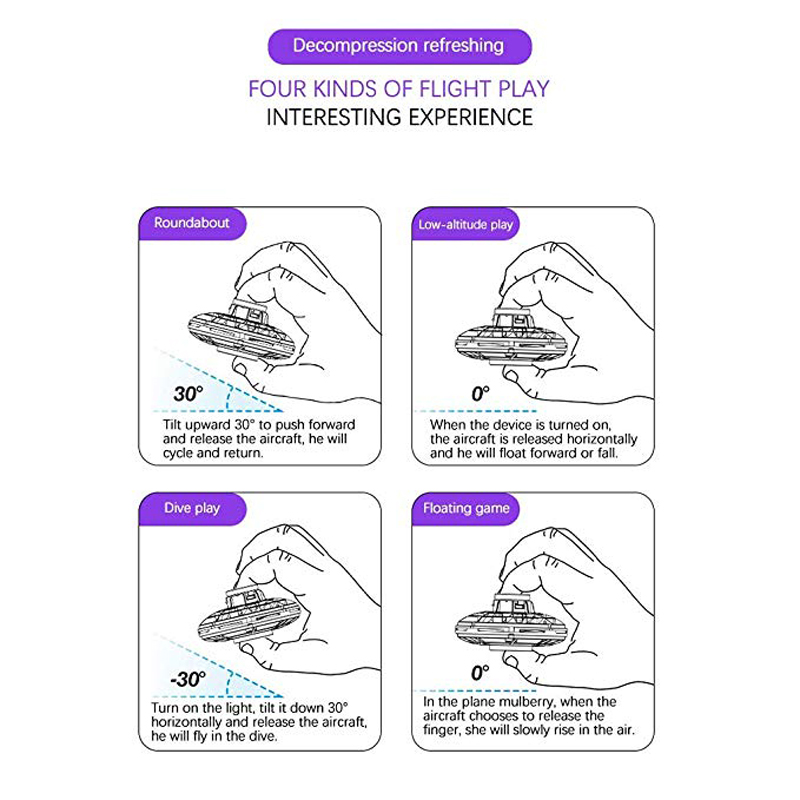 Decompression refreshing

FOUR KINDS OF FLIGHT PLAY
INTERESTING EXPERIENCE

Roundabout

30°

Tilt upward 30° to push forward and release the aircraft, he will cycle and return.

Low-altitude play

0°

When the device is turned on, the aircraft is released horizontally and he will float forward or fall.

Dive play

-30°

Turn on the light, tilt it down 30° horizontally and release the aircraft, he will fly in the dive.

Floating game

0°

In the plane mulberry, when the aircraft chooses to release the finger, she will slowly rise in the air.